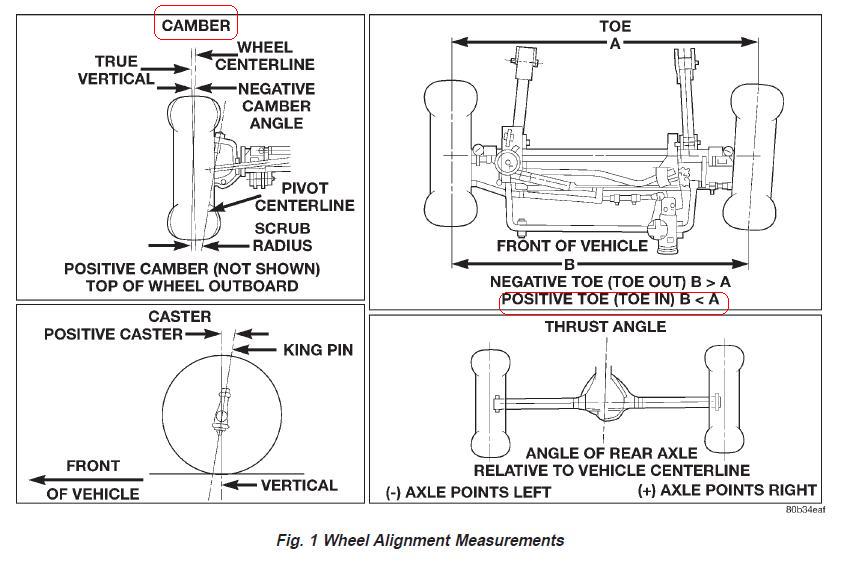 CAMBER

WHEEL CENTERLINE

TRUE VERTICAL

NEGATIVE CAMBER ANGLE

PIVOT CENTERLINE

SCRUB RADIUS

POSITIVE CAMBER (NOT SHOWN) TOP OF WHEEL OUTBOARD

TOE

A

FRONT OF VEHICLE

B

NEGATIVE TOE (TOE OUT) B > A

POSITIVE TOE (TOE IN) B < A

CASTER

POSITIVE CASTER

KING PIN

FRONT

OF VEHICLE

VERTICAL

THRUST ANGLE

ANGLE OF REAR AXLE RELATIVE TO VEHICLE CENTERLINE

(-) AXLE POINTS LEFT

(+) AXLE POINTS RIGHT

80b34eaf

Fig. 1 Wheel Alignment Measurements